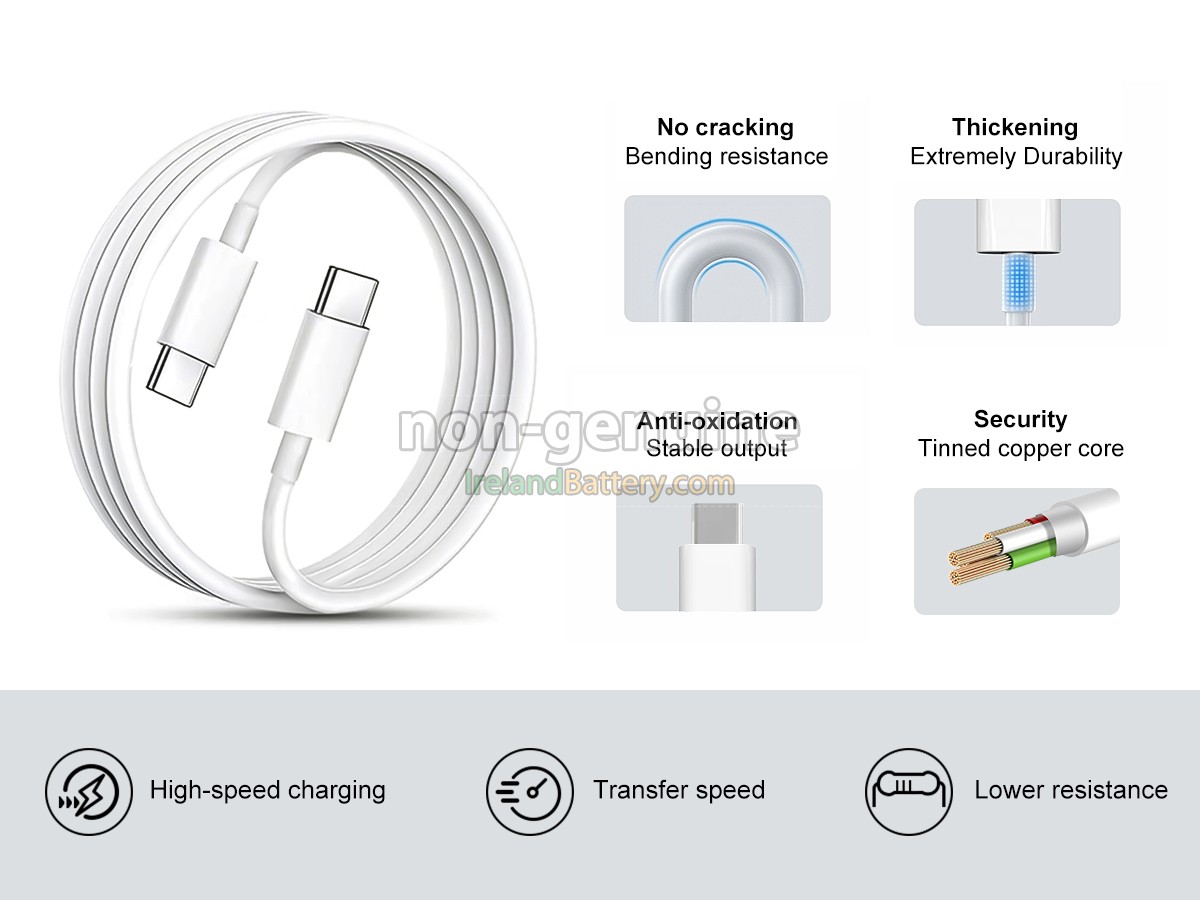 No cracking
Bending resistance

Thickening
Extremely Durability

non-genuine
IrelandBattery.com

Anti-oxidation
Stable output

Security
Tinned copper core

High-speed charging

Transfer speed

Lower resistance