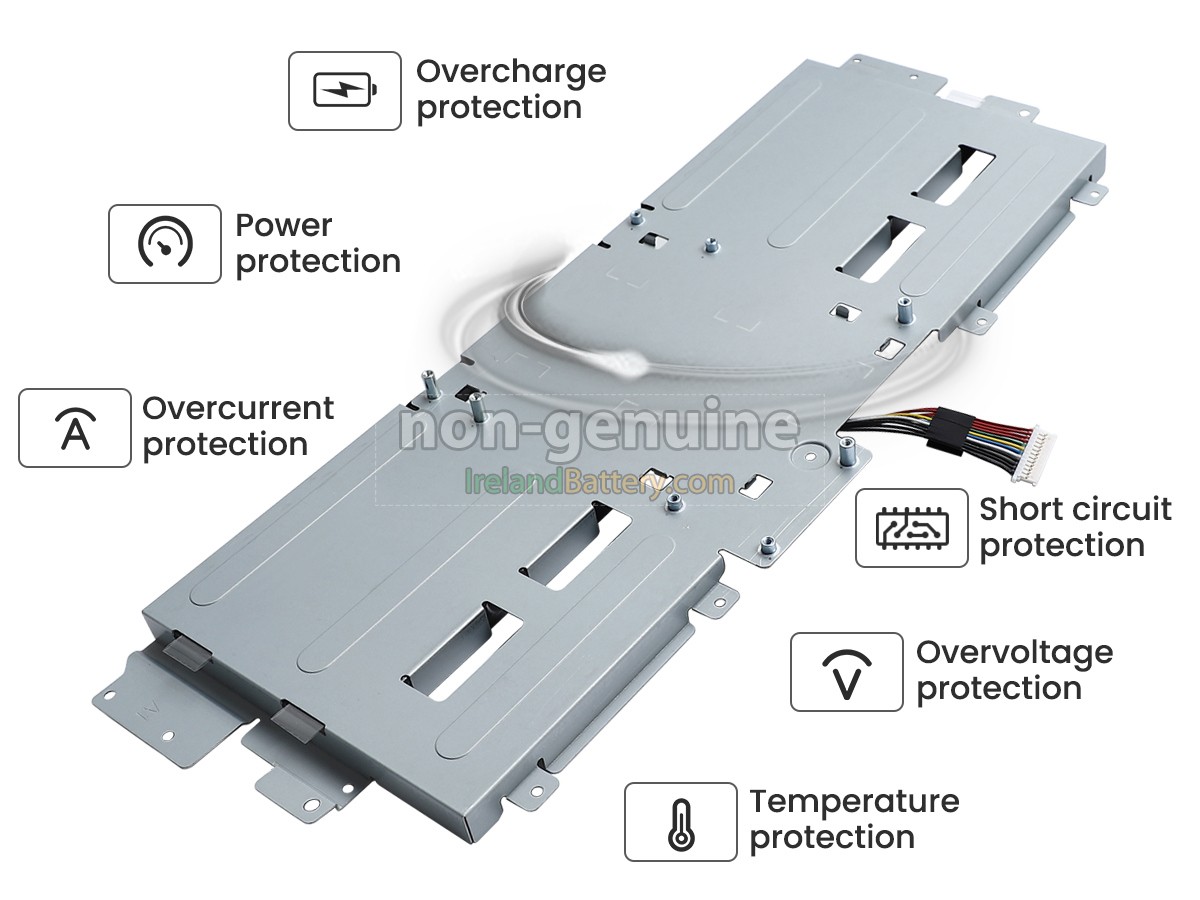 Overcharge protection

Power protection

Overcurrent protection

non-genuine

IrelandBattery.com

Short circuit protection

Overvoltage protection

Temperature protection